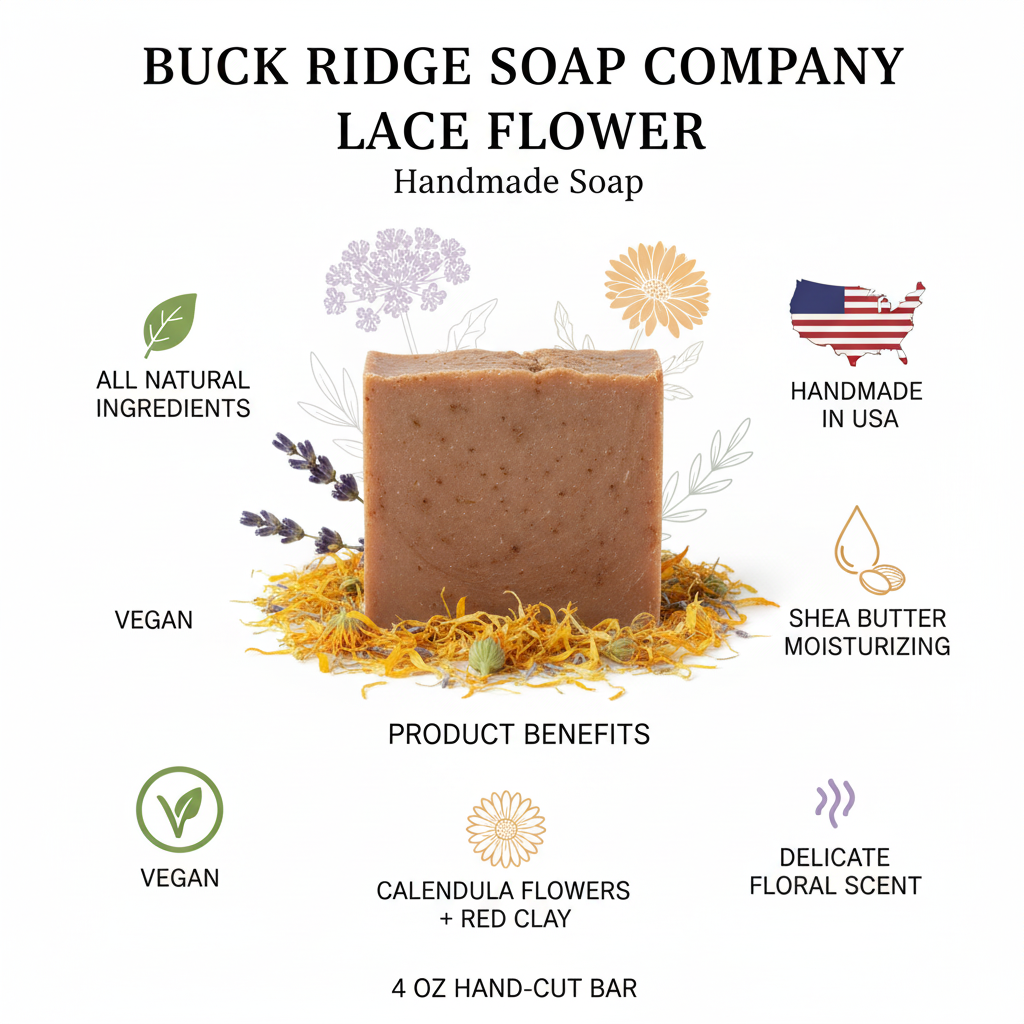 BUCK RIDGE SOAP COMPANY
LACE FLOWER
Handmade Soap

ALL NATURAL INGREDIENTS

HANDMADE IN USA

VEGAN

SHEA BUTTER MOISTURIZING

PRODUCT BENEFITS

VEGAN

CALENDULA FLOWERS + RED CLAY

DELICATE FLORAL SCENT

4 OZ HAND-CUT BAR